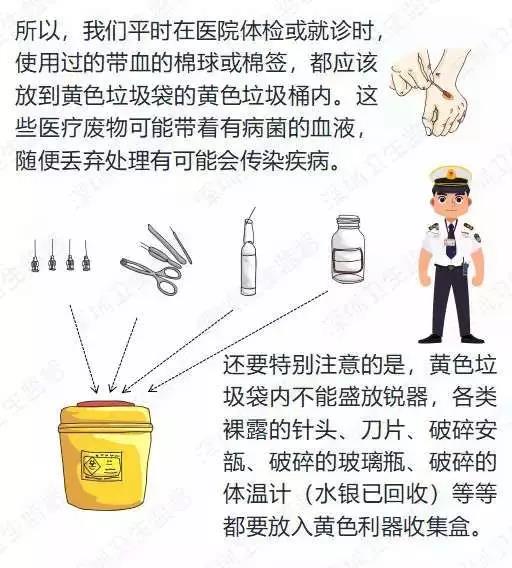 所以，我们平时在医院体检或就诊时，使用过的带血的棉球或棉签，都应该放到黄色垃圾袋的黄色垃圾桶内。这些医疗废物可能带着有病菌的血液，随便丢弃处理有可能会传染疾病。

还要特别注意的是，黄色垃圾袋内不能盛放锐器，各类裸露的针头、刀片、破碎安瓿、破碎的玻璃瓶、破碎的体温计（水银已回收）等等都要放入黄色利器收集盒。